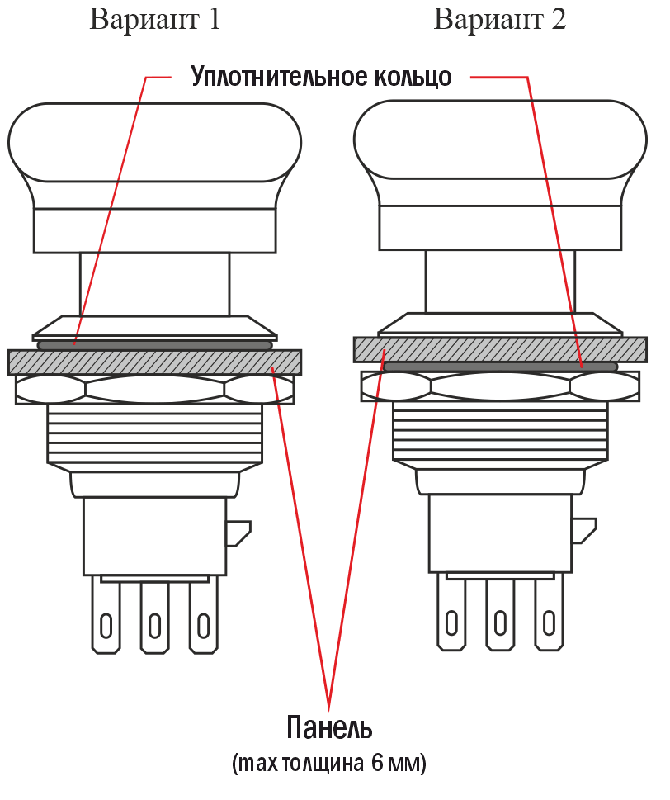 Вариант 1

Вариант 2

Уплотнительное кольцо

Панель
(max толщина 6 мм)